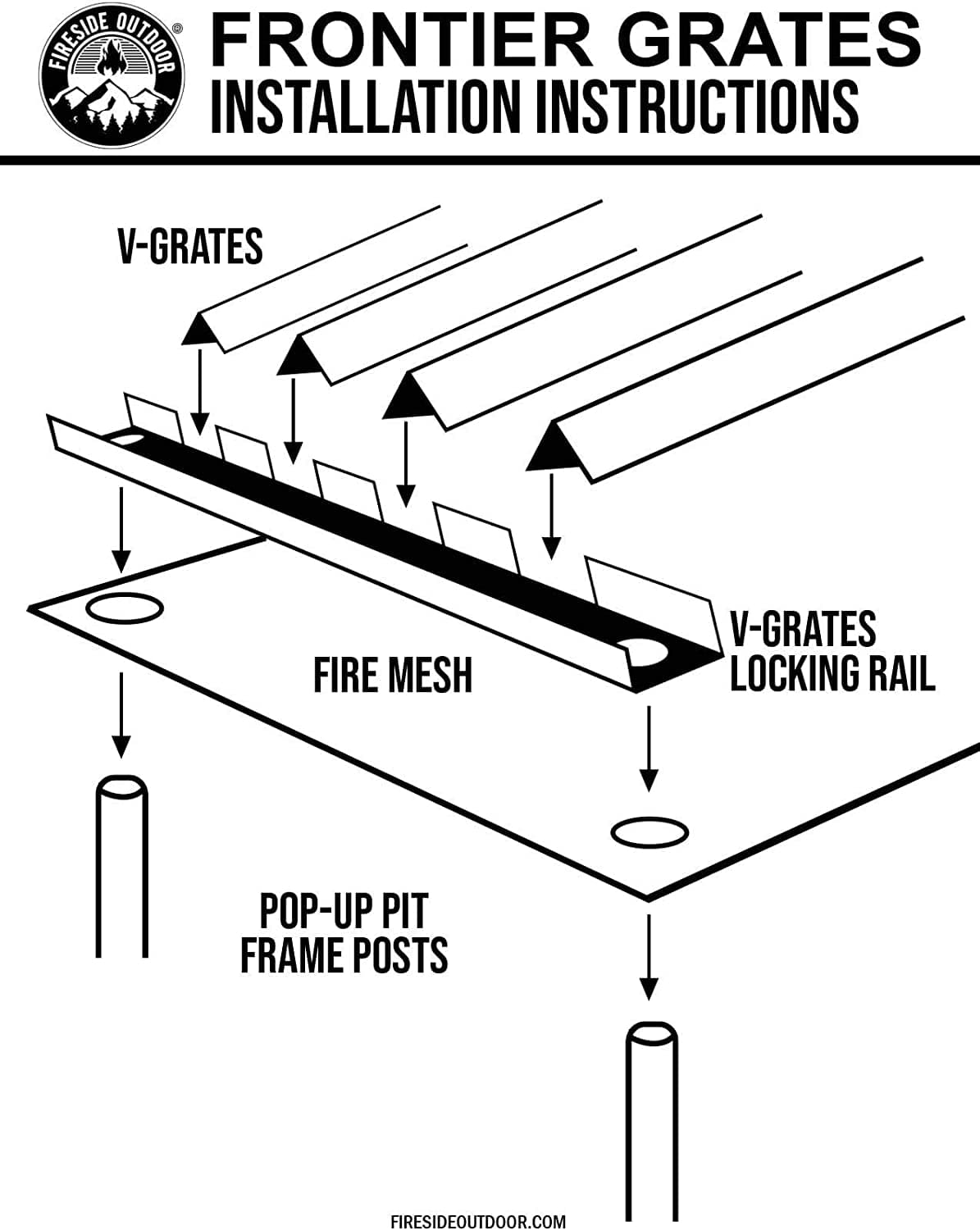 FIRESIDE OUTDOOR®

FRONTIER GRATES
INSTALLATION INSTRUCTIONS

V-GRATES

V-GRATES
LOCKING RAIL

FIRE MESH

POP-UP PIT
FRAME POSTS

FIRESIDEOUTDOOR.COM